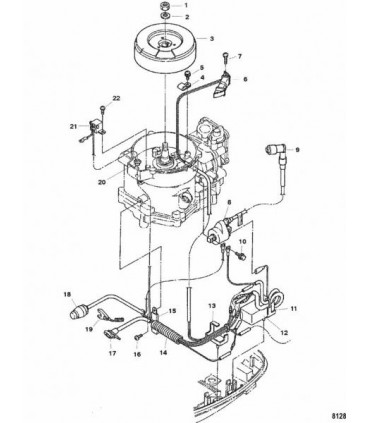 1
2
3
7
5
4
6
22
21
9
20
8
10
18
15
13
11
19
12
17
16
14
8128